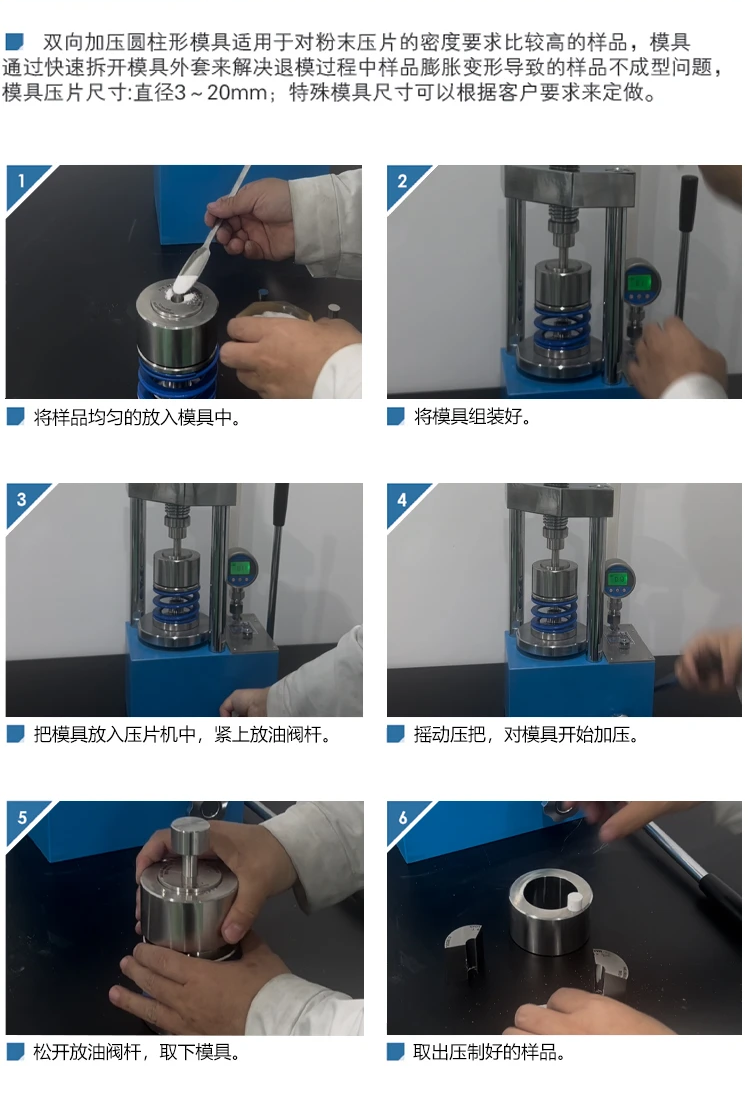 双向加压圆柱形模具适用于对粉末压片的密度要求比较高的样品，模具通过快速拆开模具外套来解决退模过程中样品膨胀变形导致的样品不成型问题，模具压片尺寸:直径3～20mm；特殊模具尺寸可以根据客户要求来定做。

1

将样品均匀的放入模具中。

2

将模具组装好。

3

把模具放入压片机中，紧上放油阀杆。

4

摇动压把，对模具开始加压。

5

松开放油阀杆，取下模具。

6

取出压制好的样品。