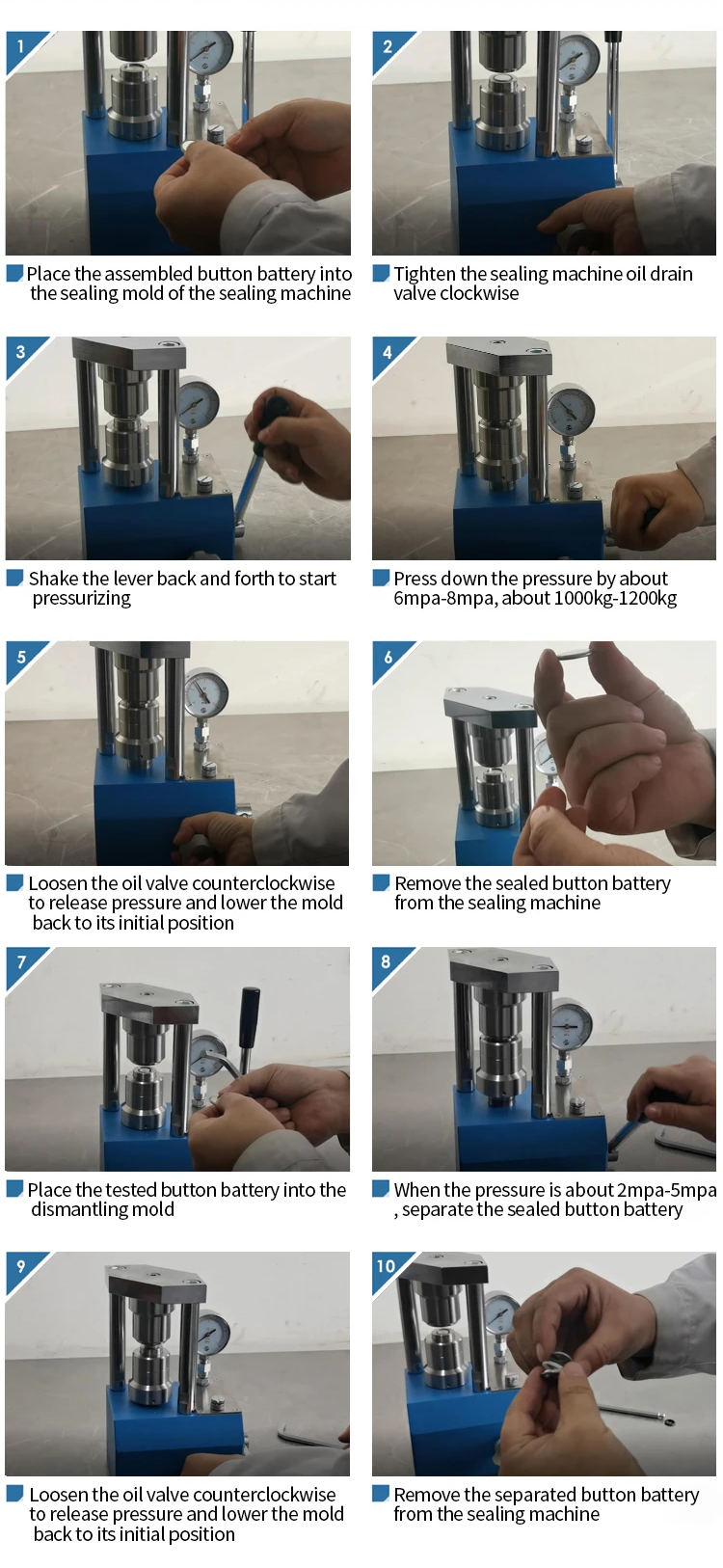 1

Place the assembled button battery into the sealing mold of the sealing machine

2

Tighten the sealing machine oil drain valve clockwise

3

Shake the lever back and forth to start pressurizing

4

Press down the pressure by about 6mpa-8mpa, about 1000kg-1200kg

5

Loosen the oil valve counterclockwise to release pressure and lower the mold back to its initial position

6

Remove the sealed button battery from the sealing machine

7

Place the tested button battery into the dismantling mold

8

When the pressure is about 2mpa-5mpa , separate the sealed button battery

9

Loosen the oil valve counterclockwise to release pressure and lower the mold back to its initial position

10

Remove the separated button battery from the sealing machine